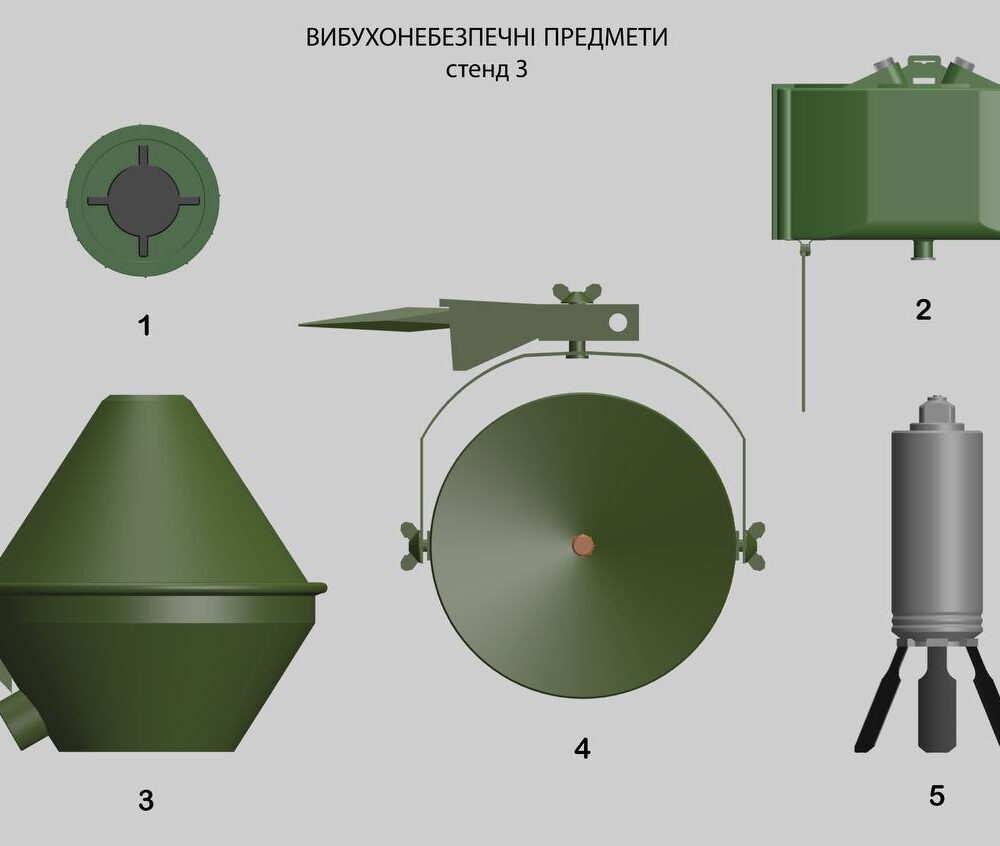 ВИБУХОНЕБЕЗПЕЧНІ ПРЕДМЕТИ
стенд 3

1

2

3

4

5